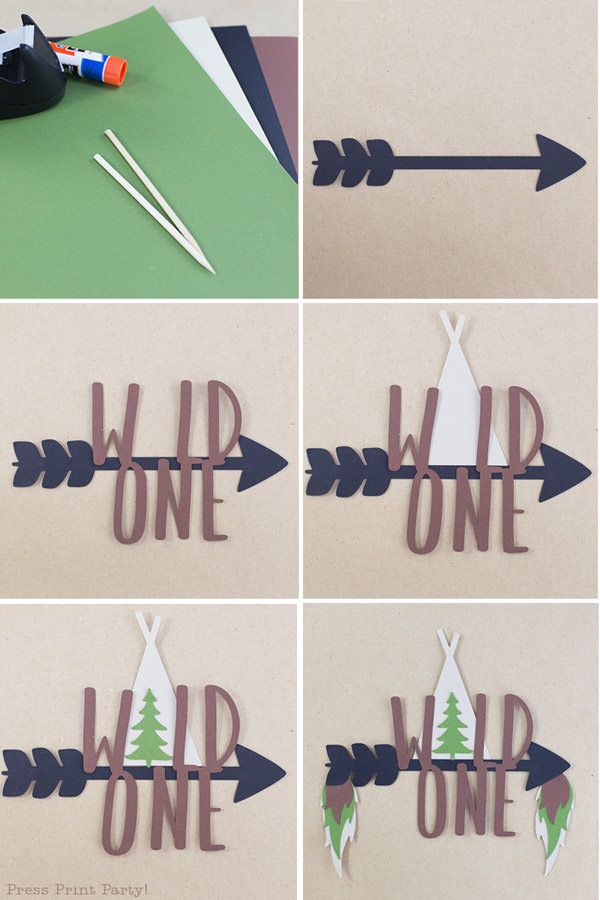 WILD
ONE

WILD
ONE

WILD
ONE

WILD
ONE

Press Print Party!